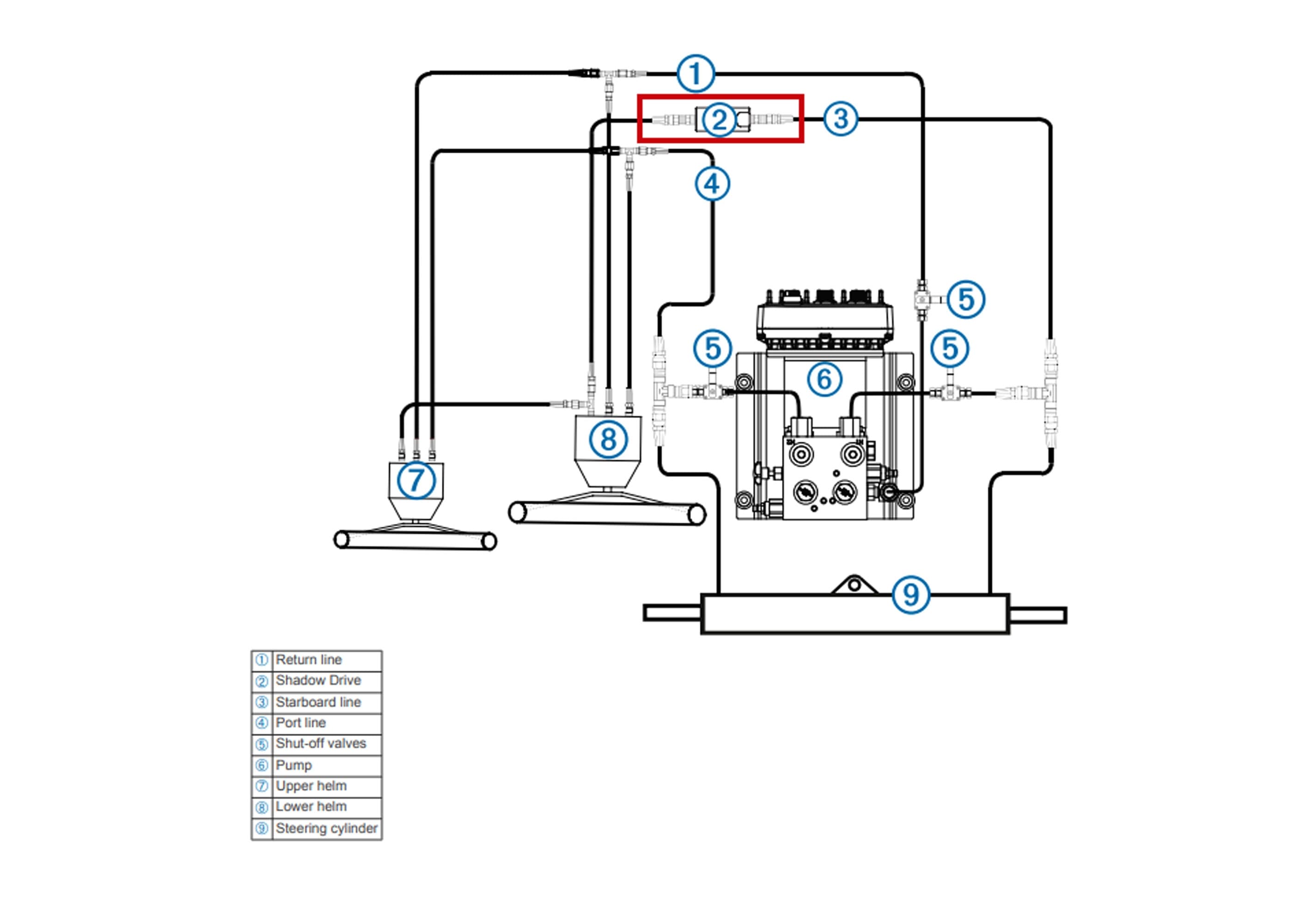 ①
②
③
④
⑤
⑤
⑤
⑥
⑧
⑦
⑨

| ① | Return line |
|---|---|
| ② | Shadow Drive |
| ③ | Starboard line |
| ④ | Port line |
| ⑤ | Shut-off valves |
| ⑥ | Pump |
| ⑦ | Upper helm |
| ⑧ | Lower helm |
| ⑨ | Steering cylinder |